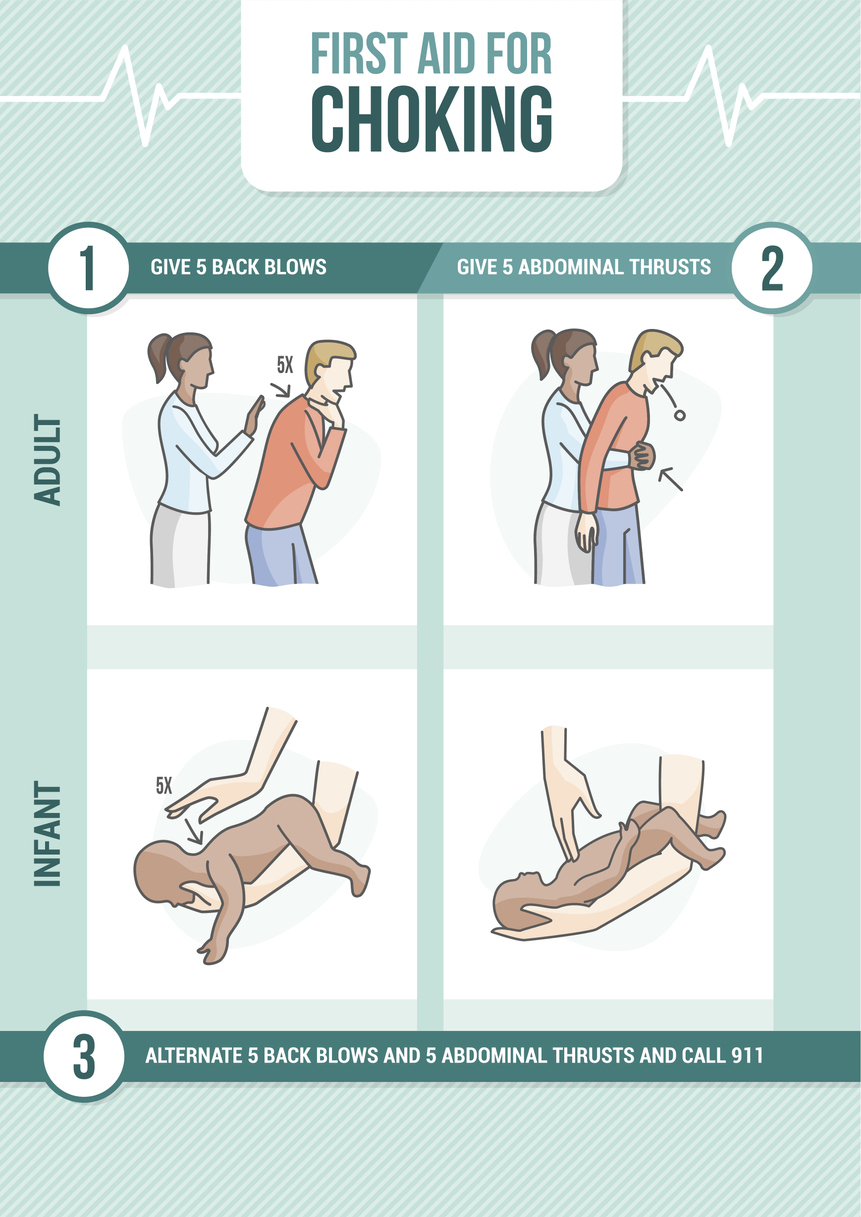 FIRST AID FOR
CHOKING

1 GIVE 5 BACK BLOWS

GIVE 5 ABDOMINAL THRUSTS 2

ADULT

5X

INFANT

5X

3 ALTERNATE 5 BACK BLOWS AND 5 ABDOMINAL THRUSTS AND CALL 911