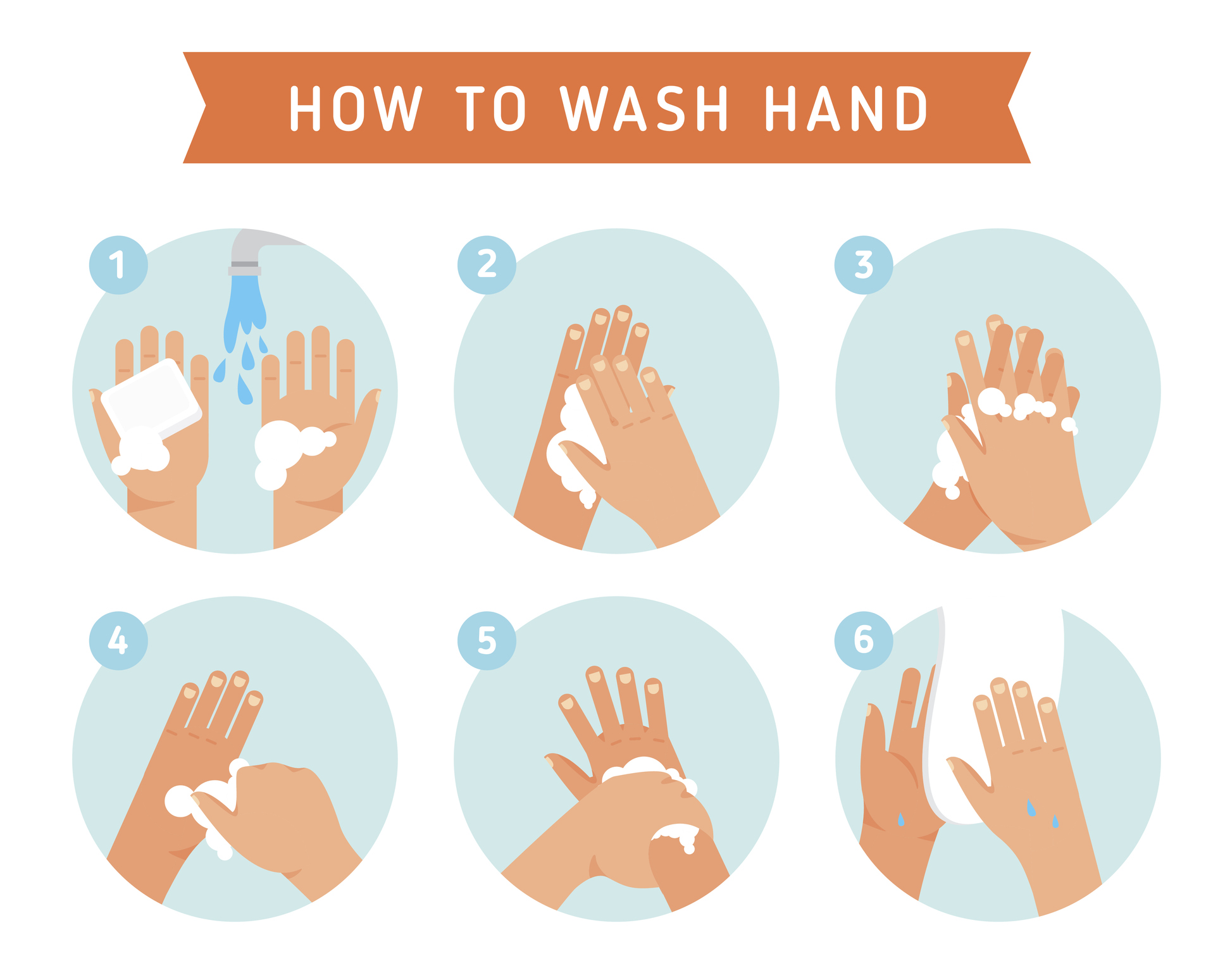 HOW TO WASH HAND

1

2

3

4

5

6